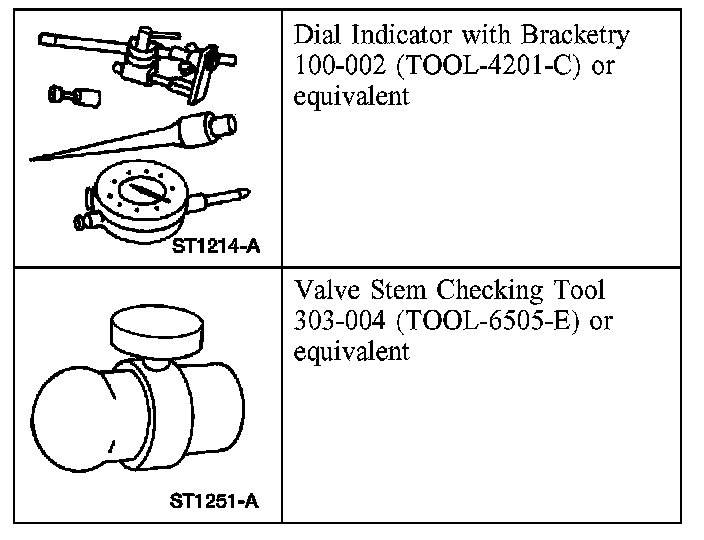 | ST1214-A | Dial Indicator with Bracketry 100-002 (TOOL-4201-C) or equivalent |
|---|---|
| ST1251-A | Valve Stem Checking Tool 303-004 (TOOL-6505-E) or equivalent |