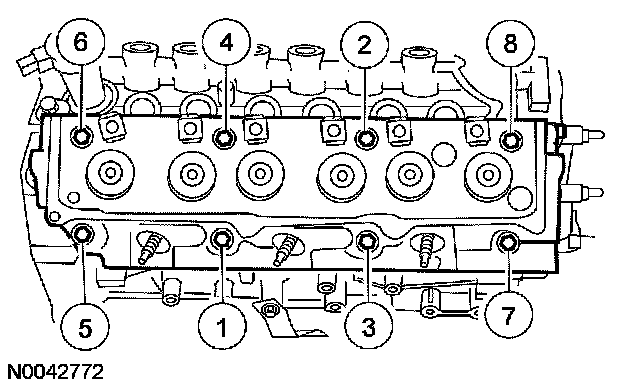 6
4
2
8
5
1
3
7
N0042772