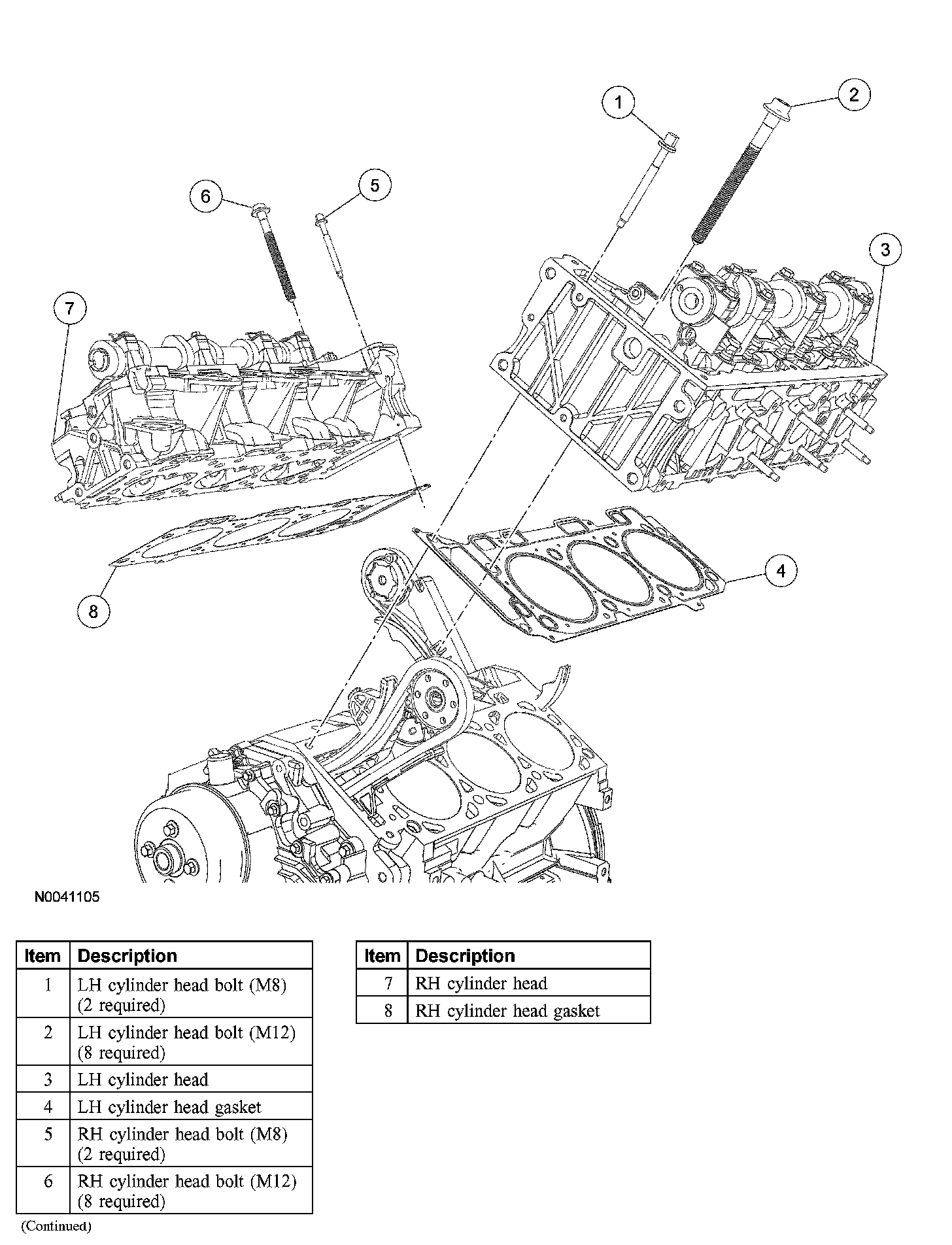 1

2

6

5

3

7

4

8

N0041105

| Item | Description |
|---|---|
| 1 | LH cylinder head bolt (M8) (2 required) |
| 2 | LH cylinder head bolt (M12) (8 required) |
| 3 | LH cylinder head |
| 4 | LH cylinder head gasket |
| 5 | RH cylinder head bolt (M8) (2 required) |
| 6 | RH cylinder head bolt (M12) (8 required) |

(Continued)

| Item | Description |
|---|---|
| 7 | RH cylinder head |
| 8 | RH cylinder head gasket |