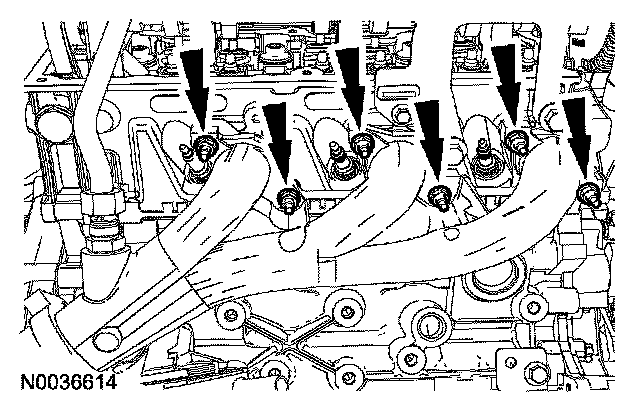 N0036614