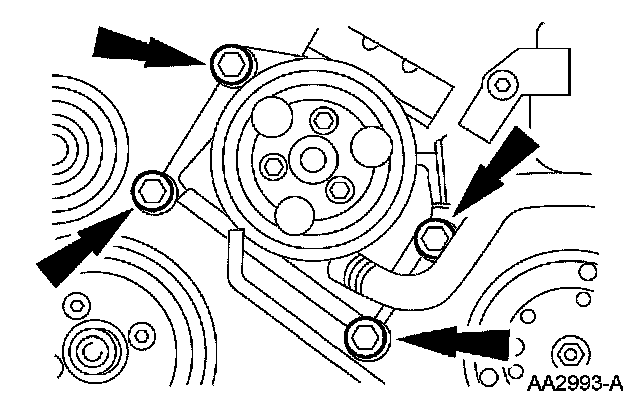 AA2993-A