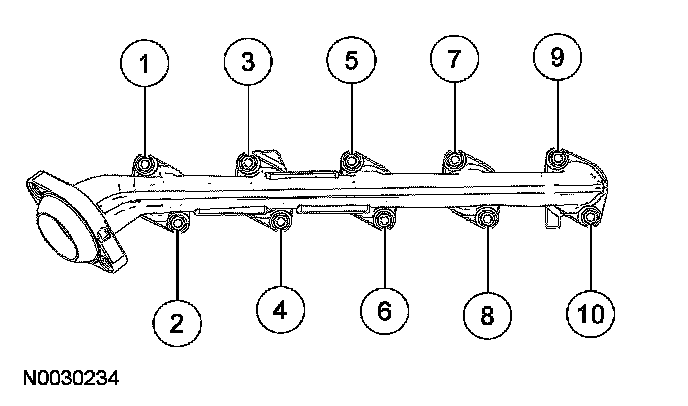 1
3
5
7
9
2
4
6
8
10
N0030234