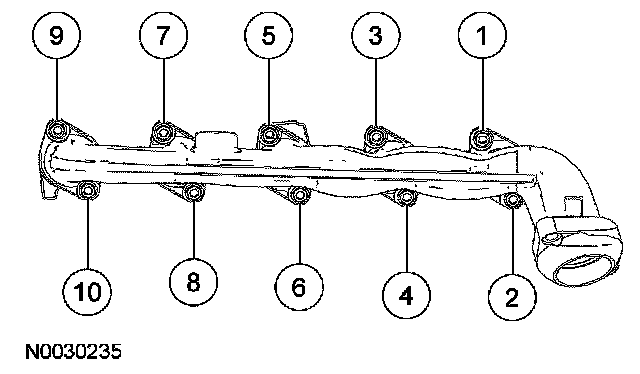 9
7
5
3
1
10
8
6
4
2
N0030235