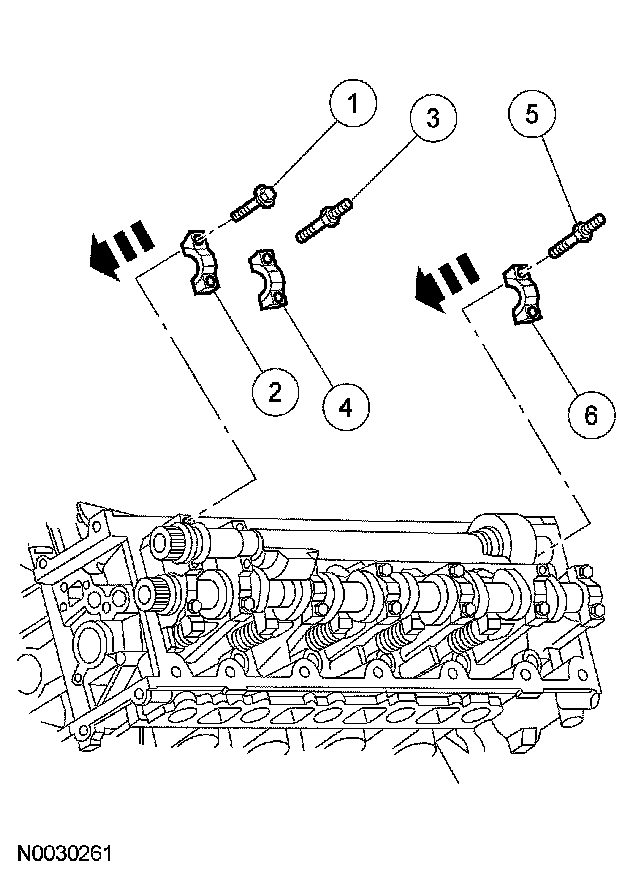 1
3
5
2
4
6
N0030261