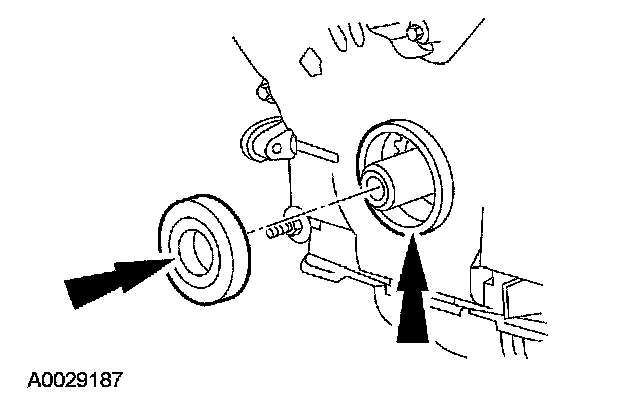 A0029187