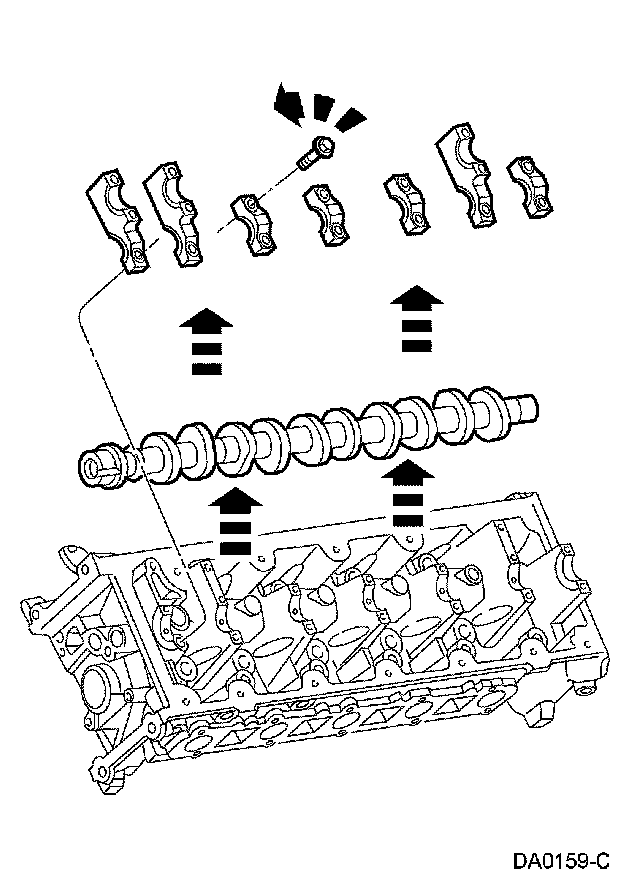 DA0159-C