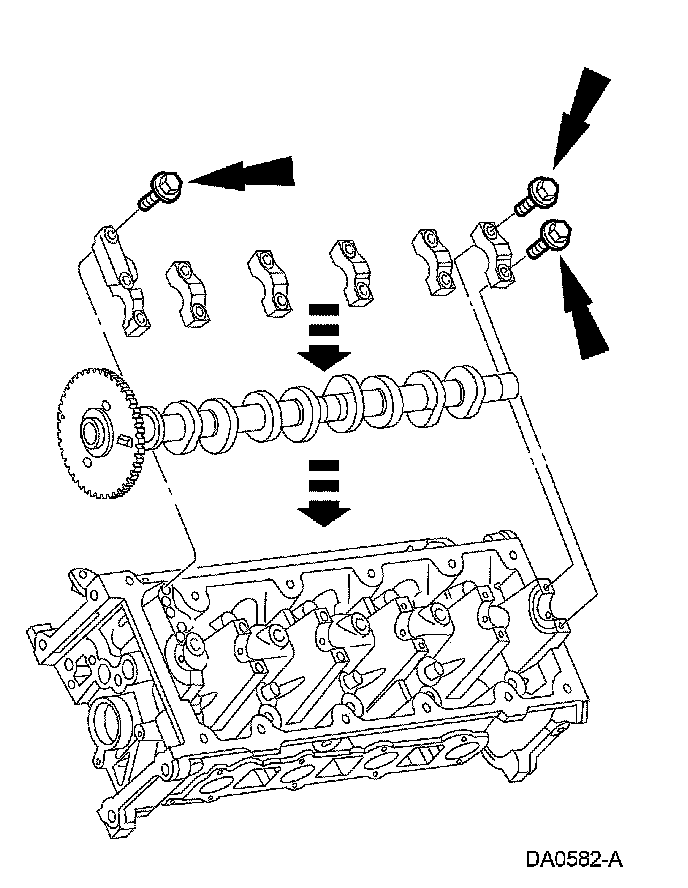 DA0582-A