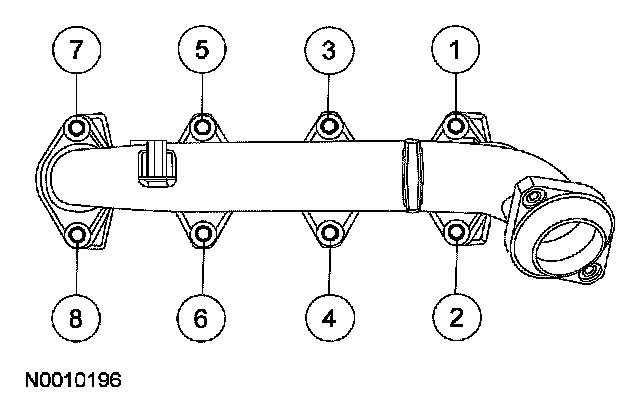 7
5
3
1
8
6
4
2
N0010196