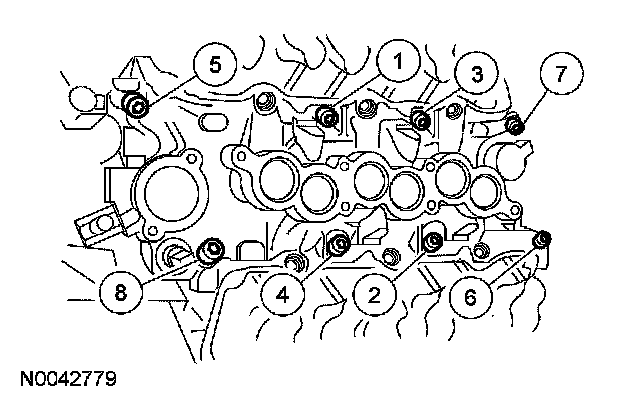 5
1
3
7
8
4
2
6
N0042779