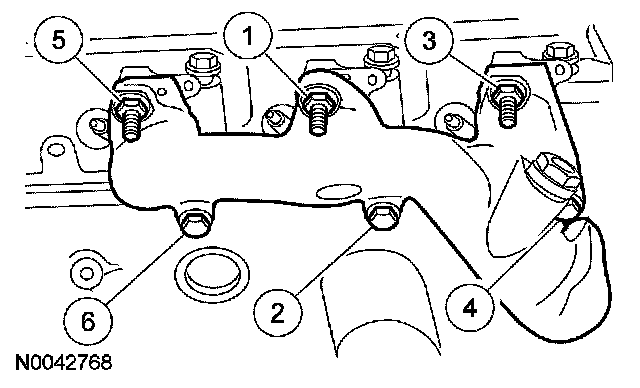 5
1
3
6
2
4
N0042768