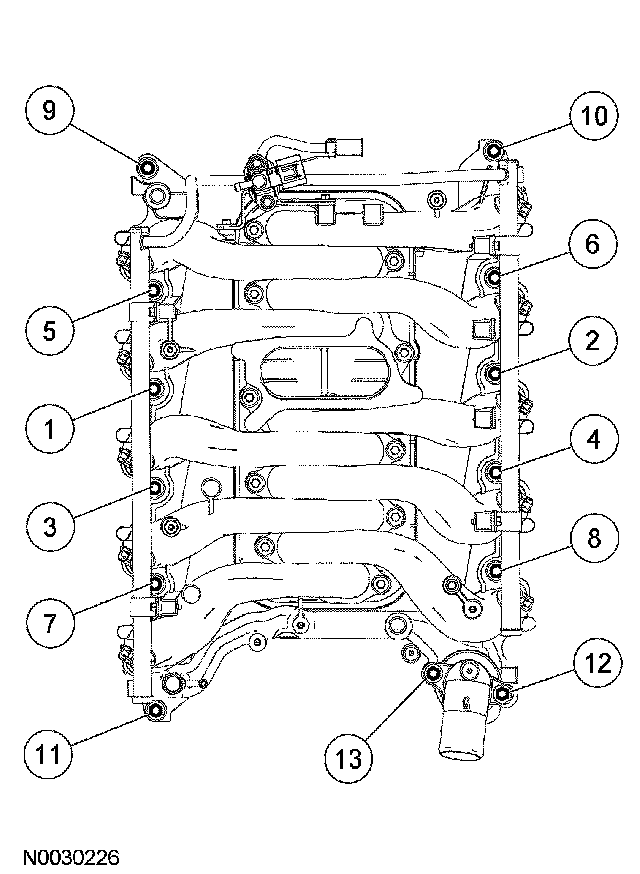 9
10
6
5
2
1
4
3
8
7
12
11
13
N0030226