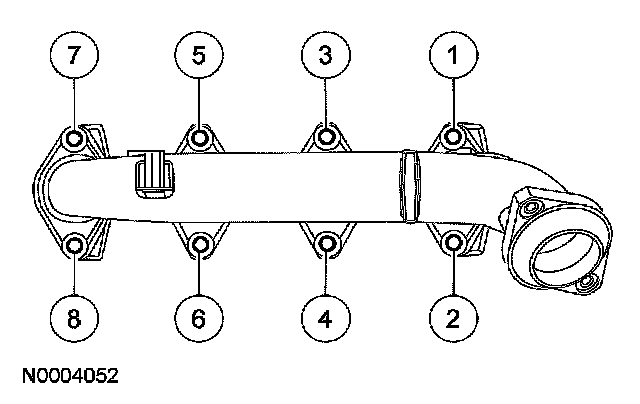 7 5 3 1

8 6 4 2

N0004052