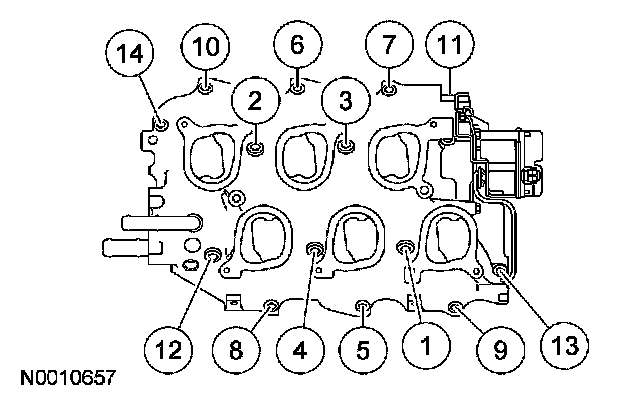 14
10
6
7
11
2
3
12
8
4
5
1
9
13
N0010657