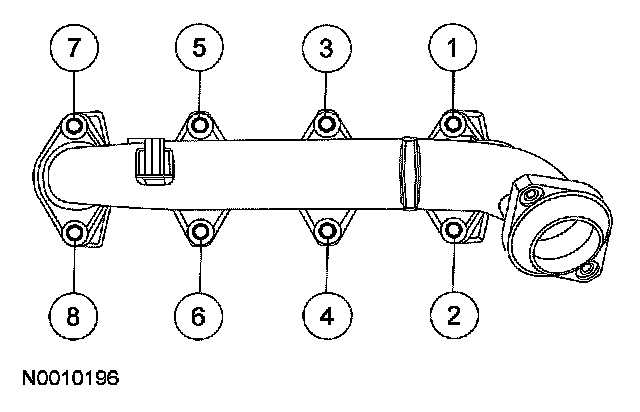 7
5
3
1
8
6
4
2
N0010196