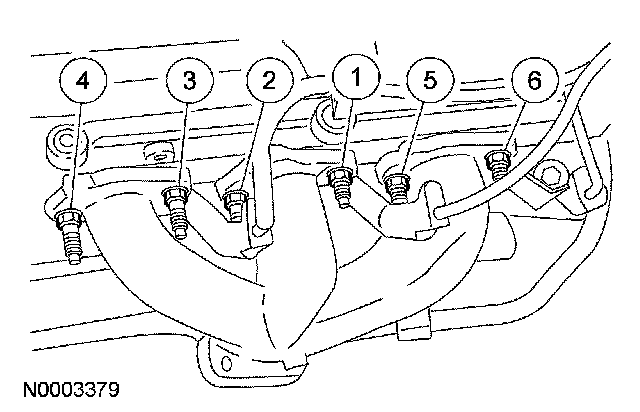 4
3
2
1
5
6
N0003379