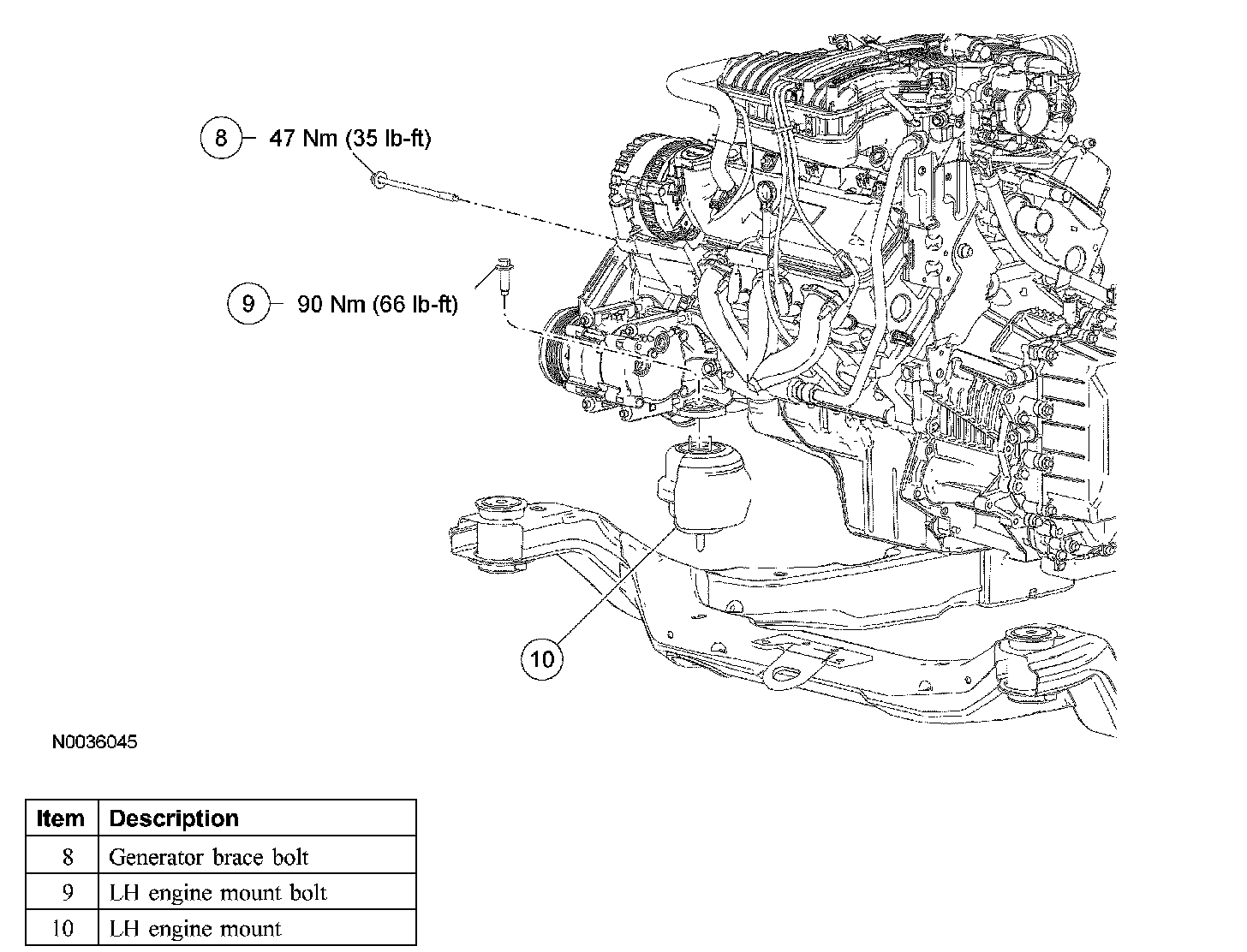 8 47 Nm (35 lb-ft)

9 90 Nm (66 lb-ft)

10

N0036045

| Item | Description |
|---|---|
| 8 | Generator brace bolt |
| 9 | LH engine mount bolt |
| 10 | LH engine mount |