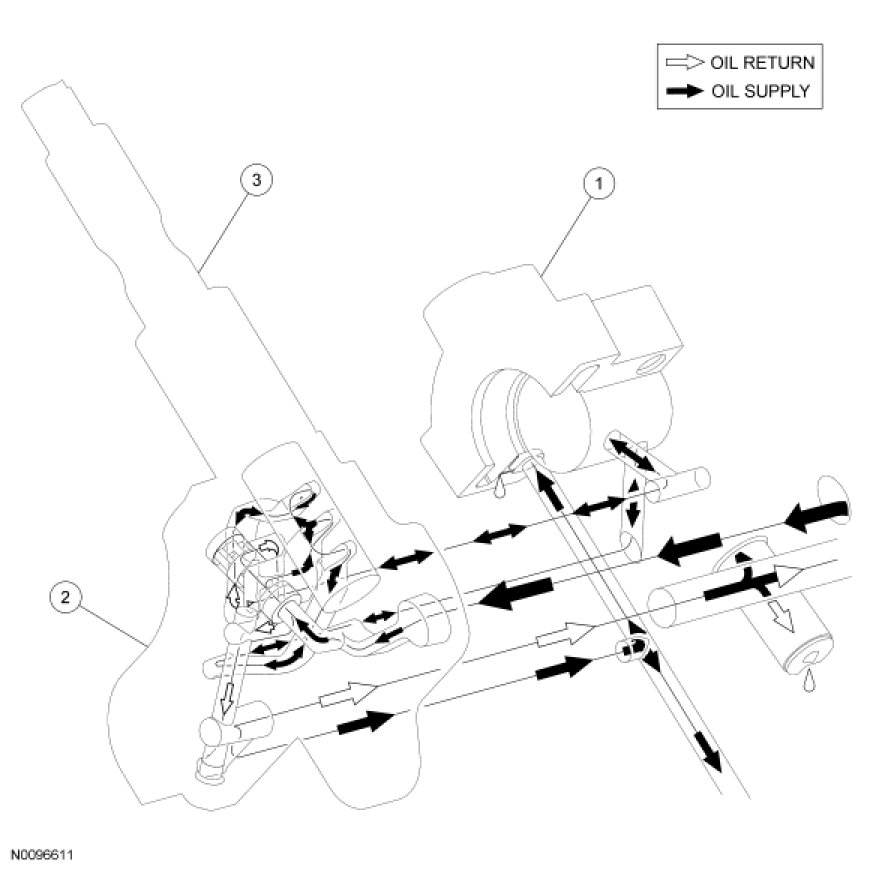 OIL RETURN
OIL SUPPLY

3

1

2

N0096611