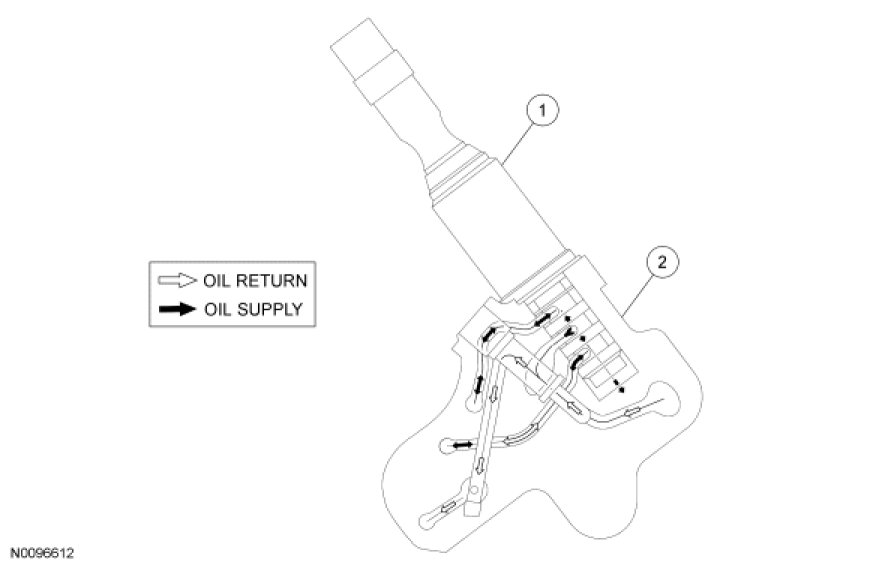 1

2

OIL RETURN
OIL SUPPLY

N0096612