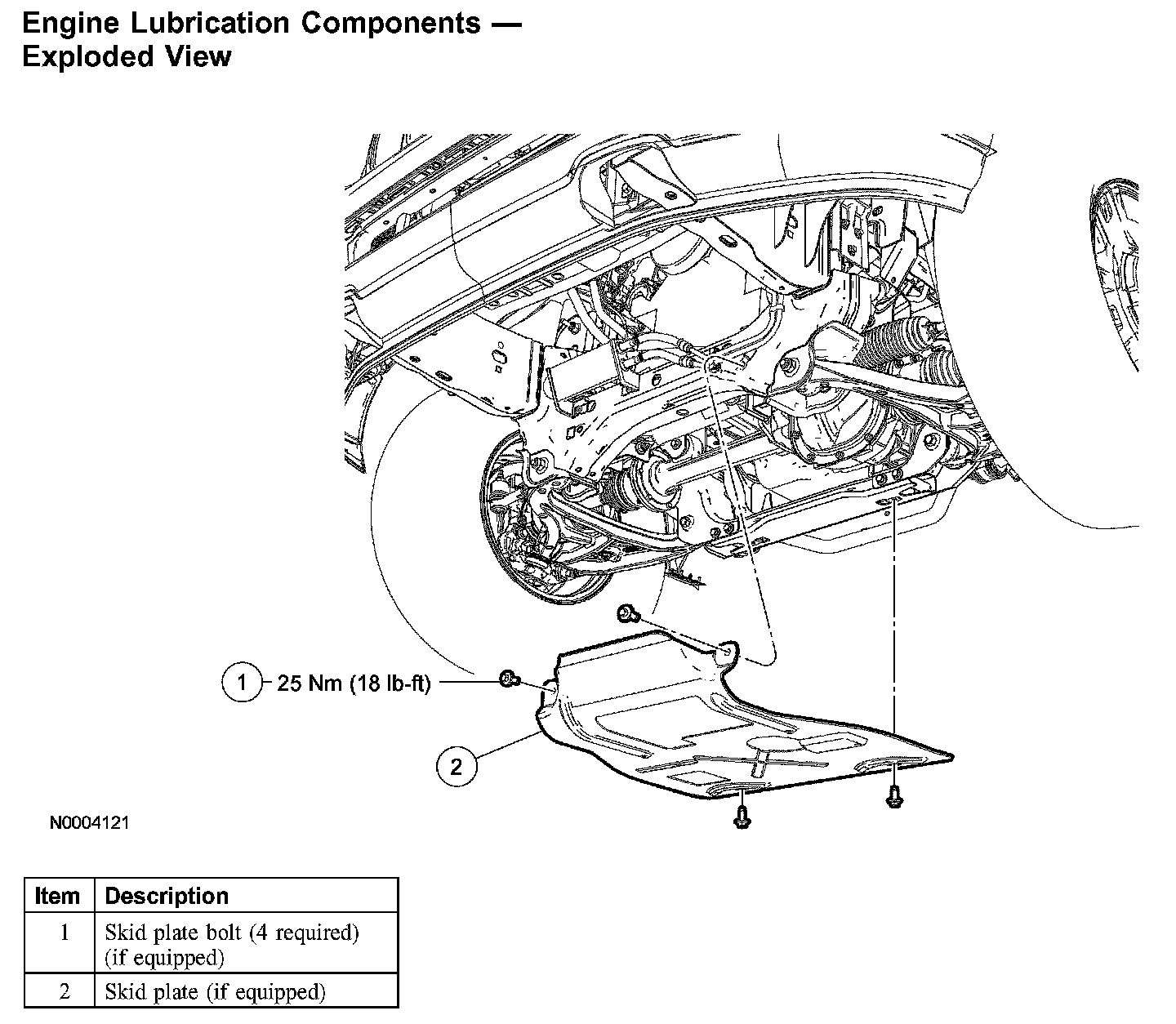 Engine Lubrication Components — Exploded View

1 25 Nm (18 lb-ft)

2

N0004121

| Item | Description |
|---|---|
| 1 | Skid plate bolt (4 required) (if equipped) |
| 2 | Skid plate (if equipped) |