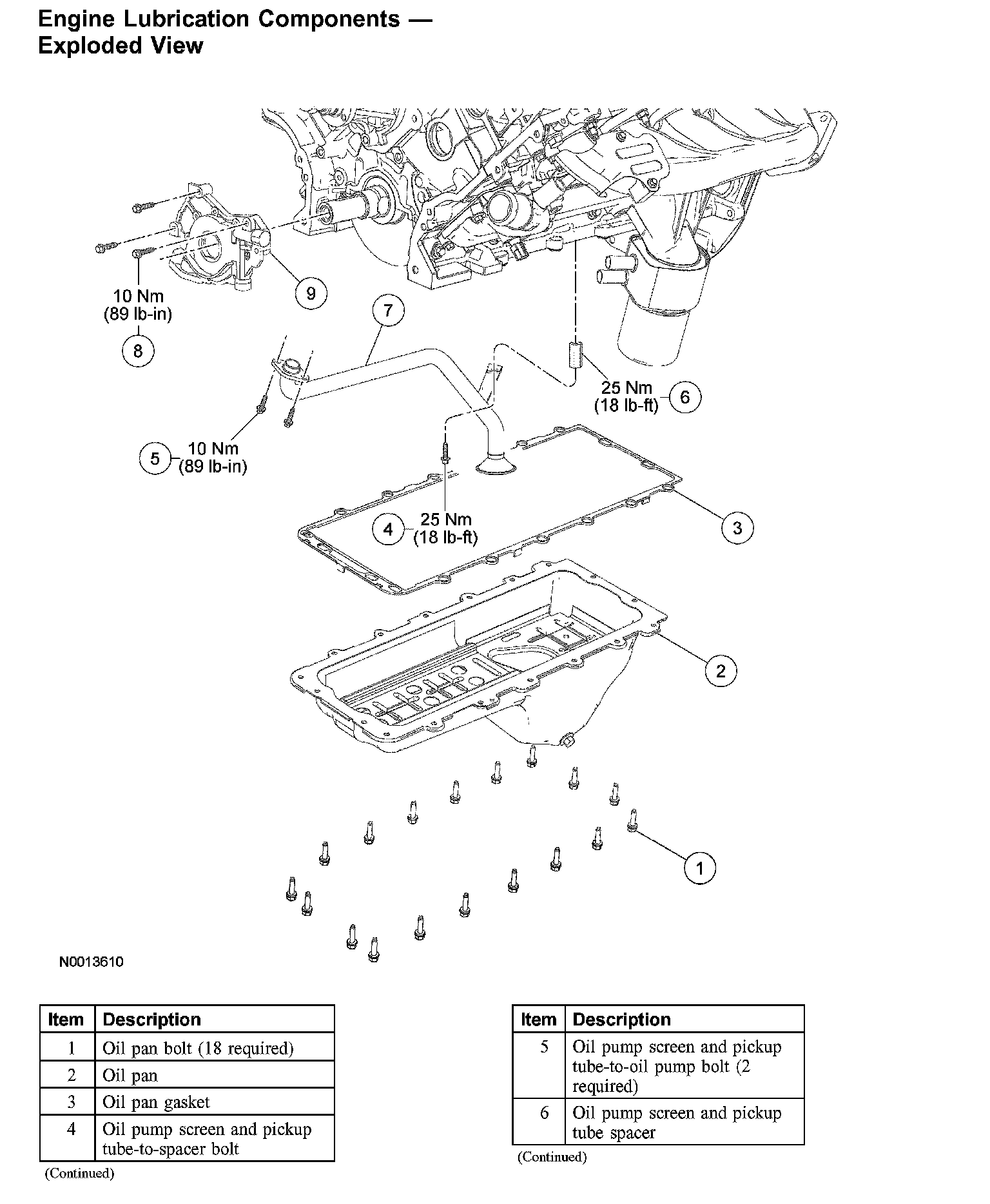 Engine Lubrication Components — Exploded View

10 Nm
(89 lb-in)
8
9
7
25 Nm
(18 lb-ft)
6
5
10 Nm
(89 lb-in)
4
25 Nm
(18 lb-ft)
3
2
1

N0013610

| Item | Description |
|---|---|
| 1 | Oil pan bolt (18 required) |
| 2 | Oil pan |
| 3 | Oil pan gasket |
| 4 | Oil pump screen and pickup tube-to-spacer bolt |

(Continued)

| Item | Description |
|---|---|
| 5 | Oil pump screen and pickup tube-to-oil pump bolt (2 required) |
| 6 | Oil pump screen and pickup tube spacer |

(Continued)