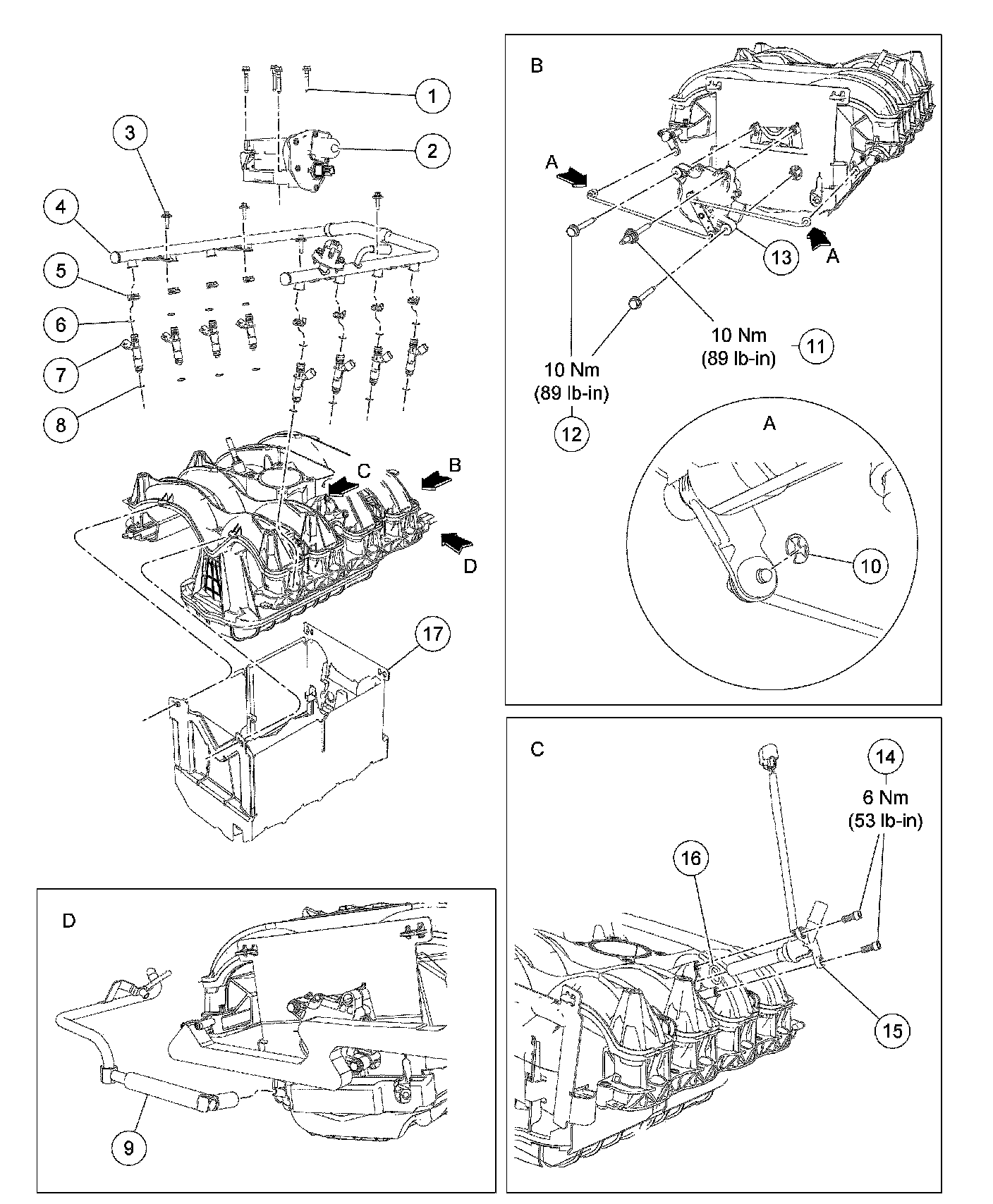 1
2
3
4
5
6
7
8
C
B
D
17

B
A
A
13
10 Nm
(89 lb-in)
11
10 Nm
(89 lb-in)
12
A
10

C
14
6 Nm
(53 lb-in)
16
15

D
9