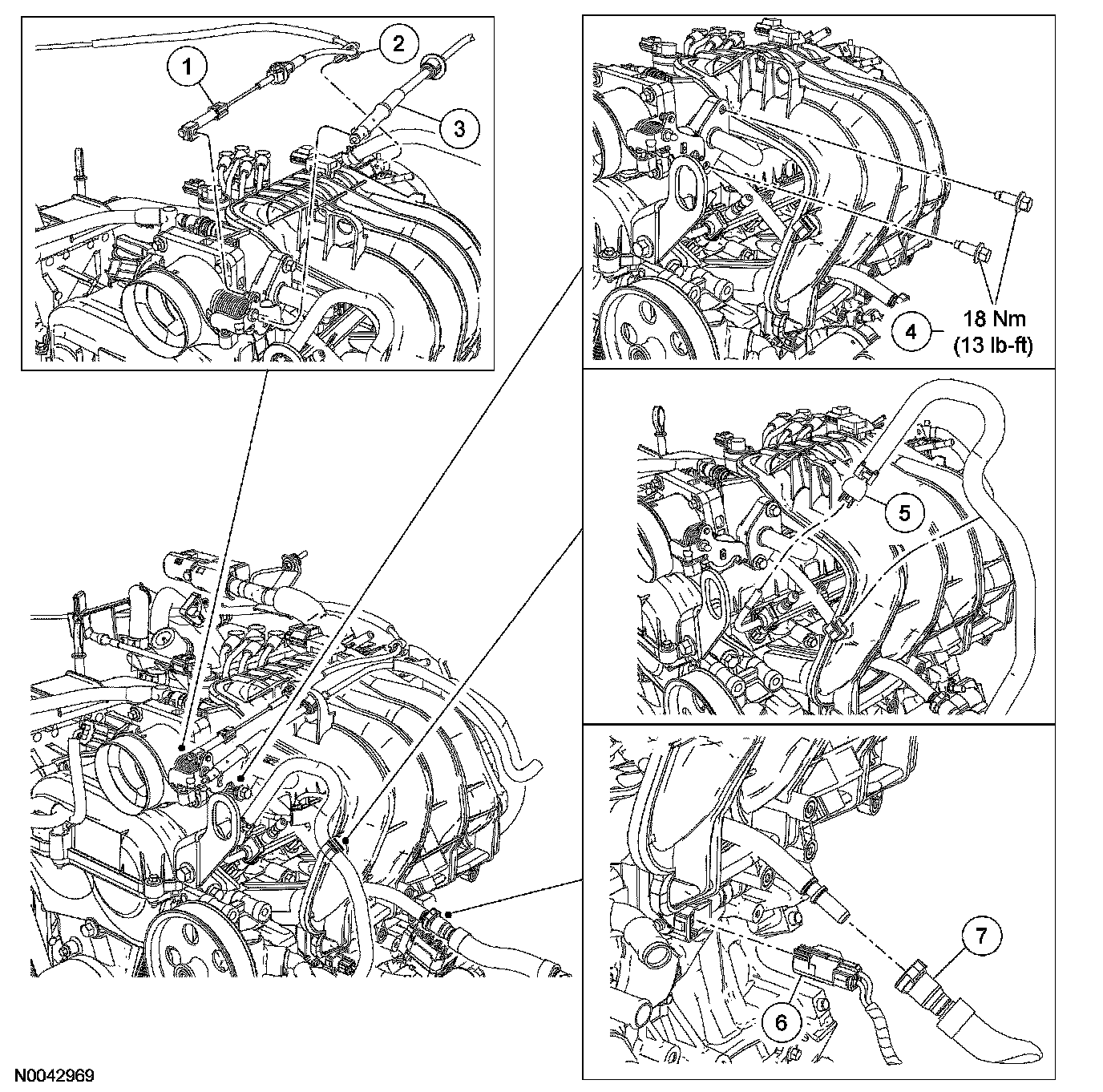 1
2
3
4
18 Nm
(13 lb-ft)
5
6
7
N0042969