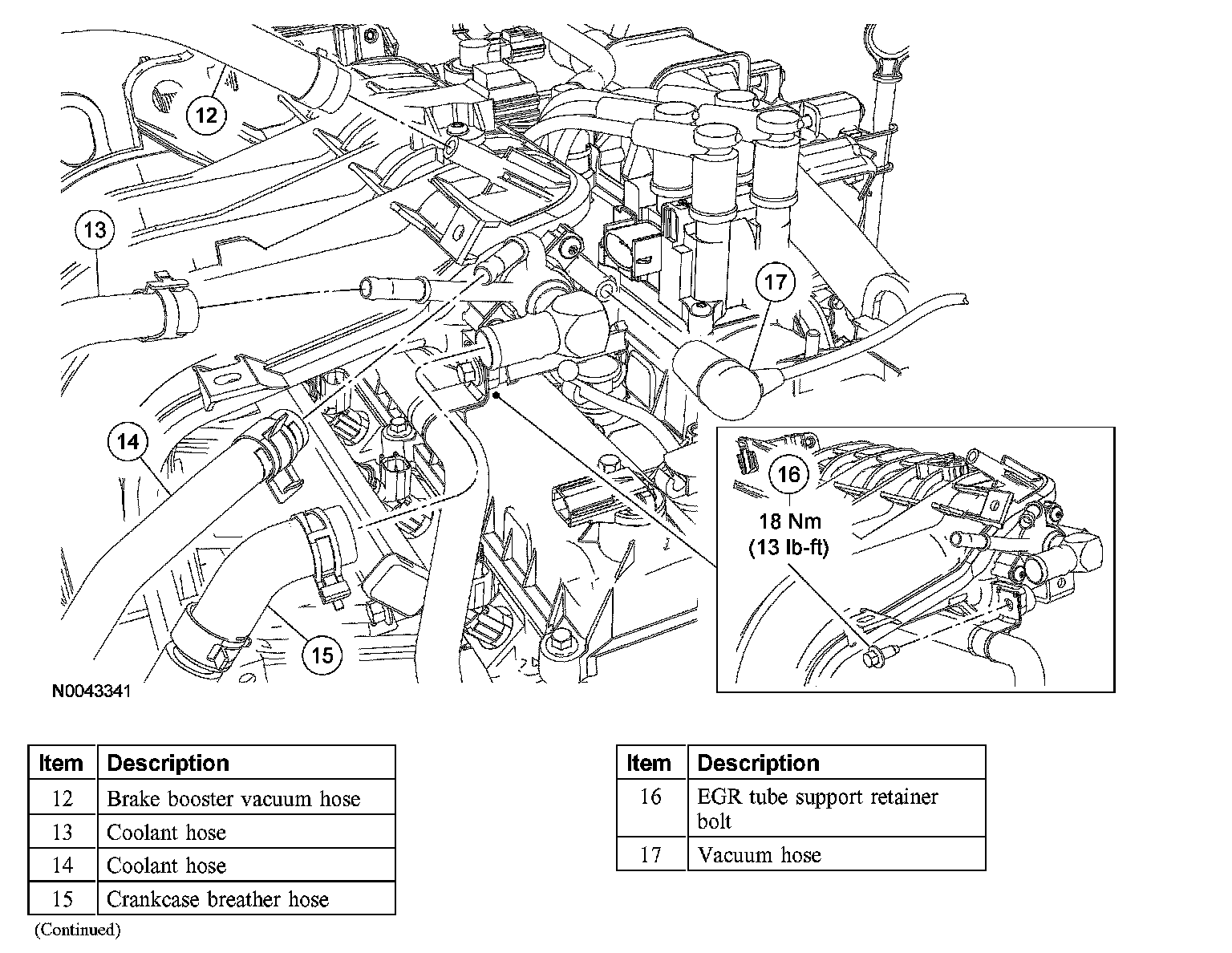 12

13

17

14

16

18 Nm
(13 lb-ft)

15

N0043341

| Item | Description |
|---|---|
| 12 | Brake booster vacuum hose |
| 13 | Coolant hose |
| 14 | Coolant hose |
| 15 | Crankcase breather hose |

(Continued)

| Item | Description |
|---|---|
| 16 | EGR tube support retainer bolt |
| 17 | Vacuum hose |