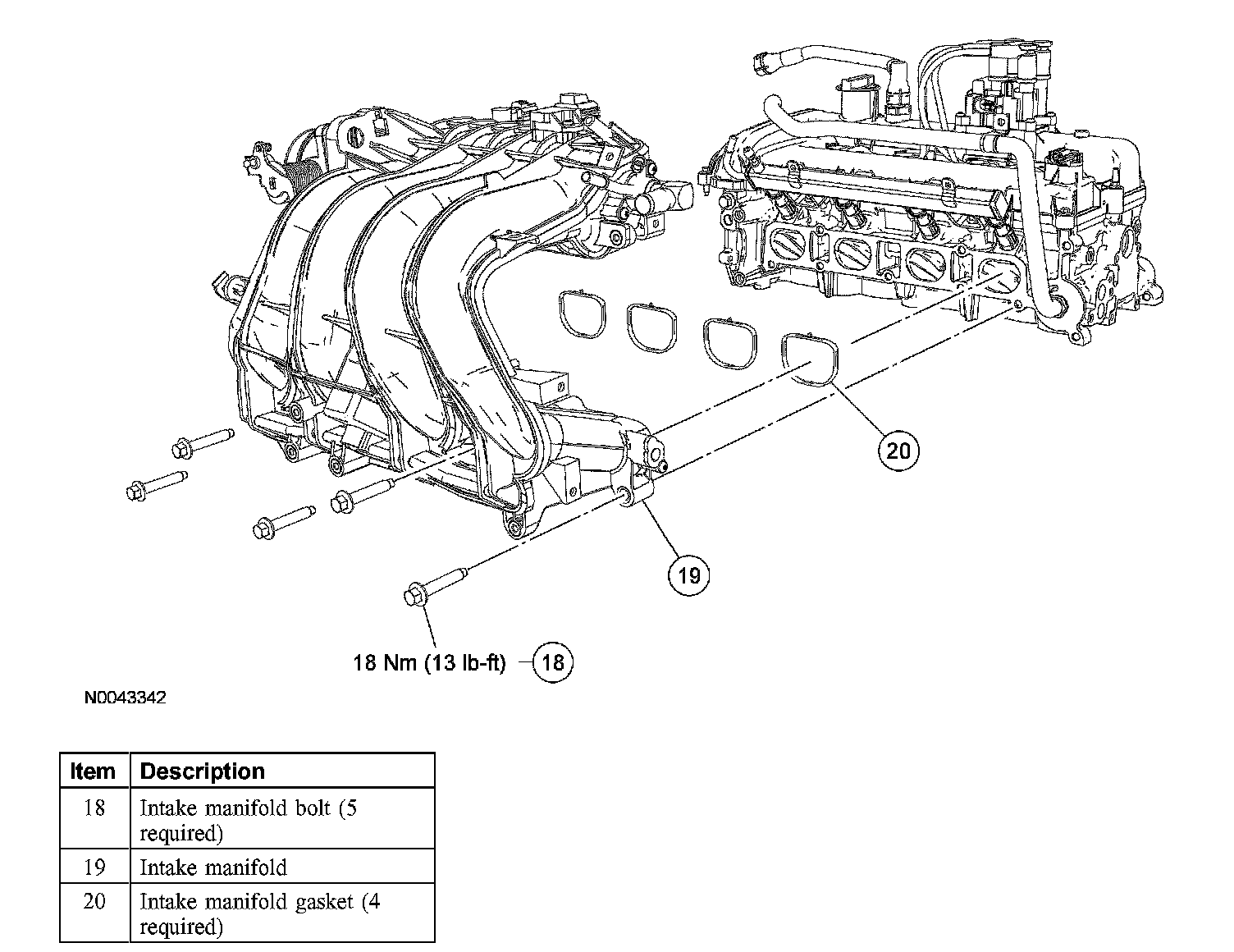 20

19

18 Nm (13 lb-ft) 18

N0043342

| Item | Description |
|---|---|
| 18 | Intake manifold bolt (5 required) |
| 19 | Intake manifold |
| 20 | Intake manifold gasket (4 required) |