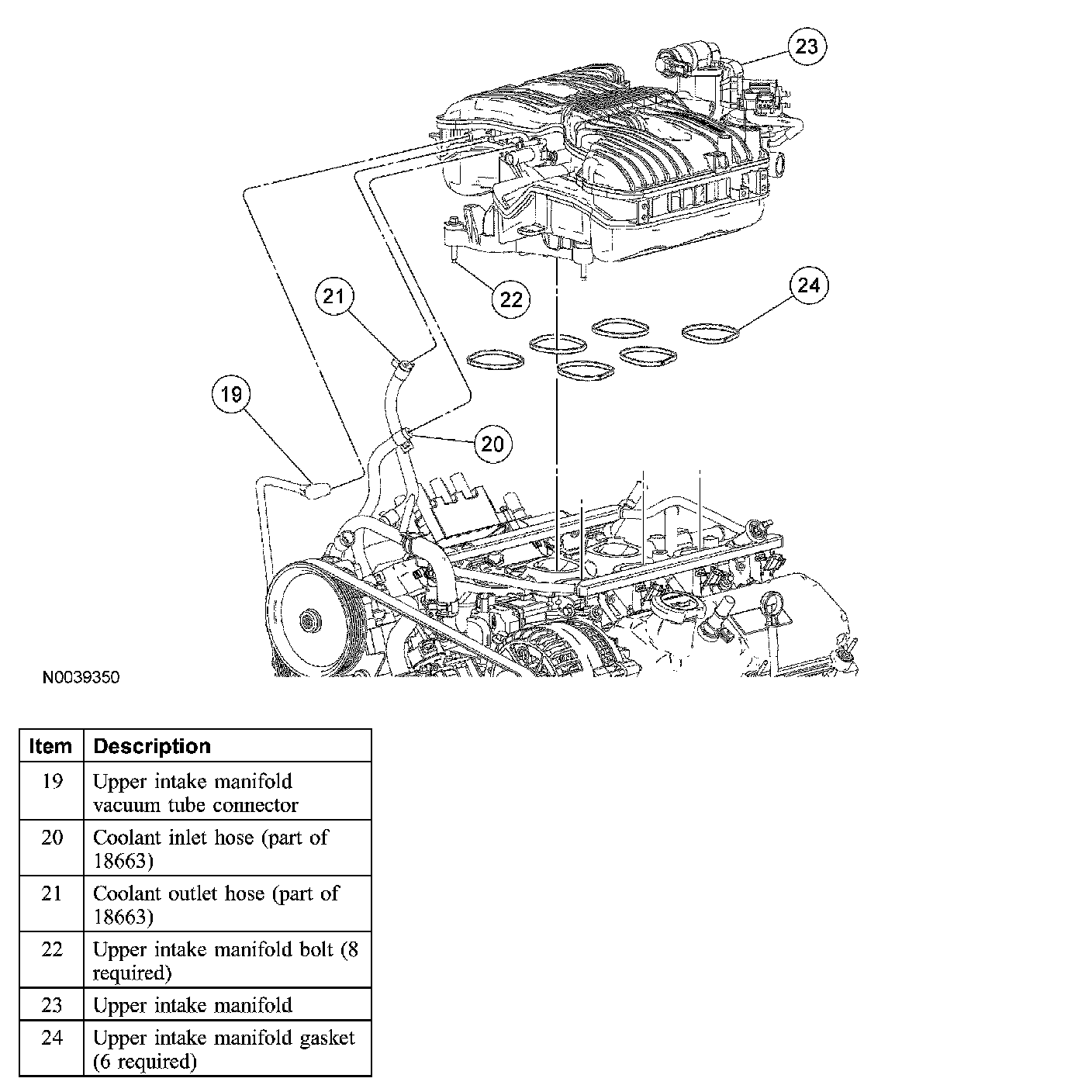 23

22

24

21

19

20

N0039350

| Item | Description |
|---|---|
| 19 | Upper intake manifold vacuum tube connector |
| 20 | Coolant inlet hose (part of 18663) |
| 21 | Coolant outlet hose (part of 18663) |
| 22 | Upper intake manifold bolt (8 required) |
| 23 | Upper intake manifold |
| 24 | Upper intake manifold gasket (6 required) |