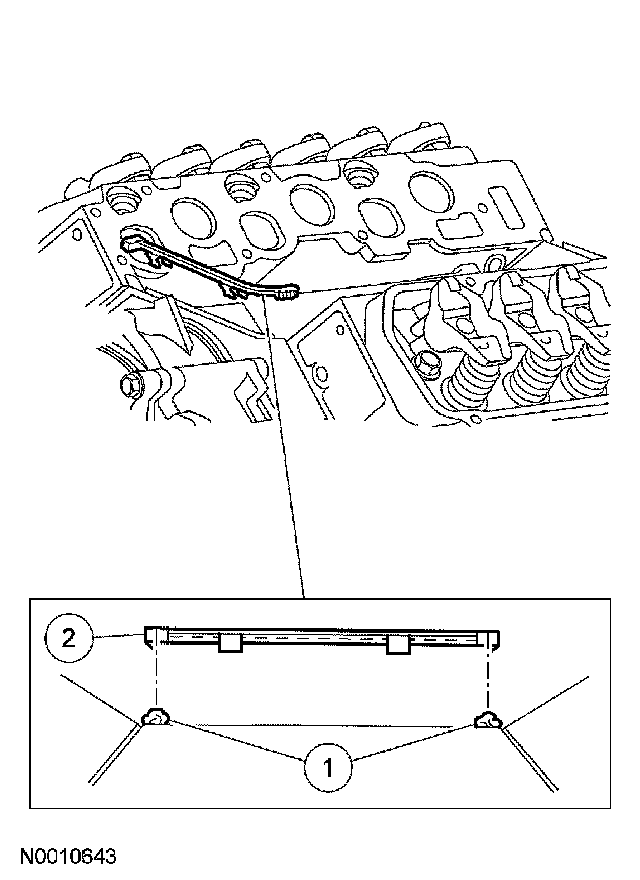 2

1

N0010643