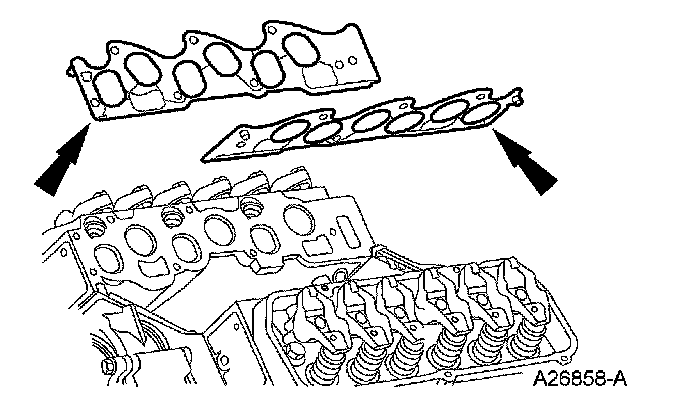 A26858-A