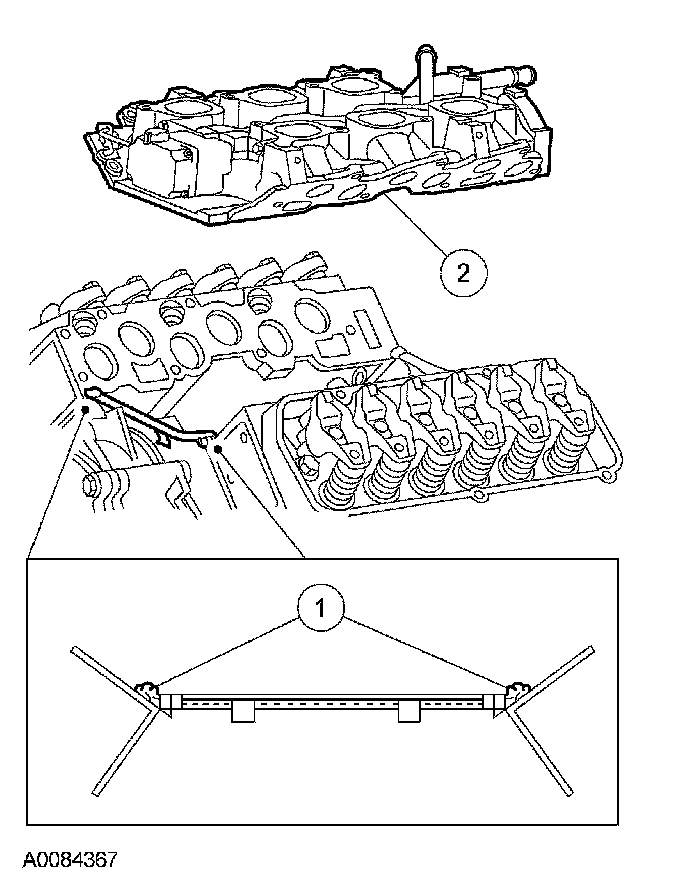 2

1

A0084367