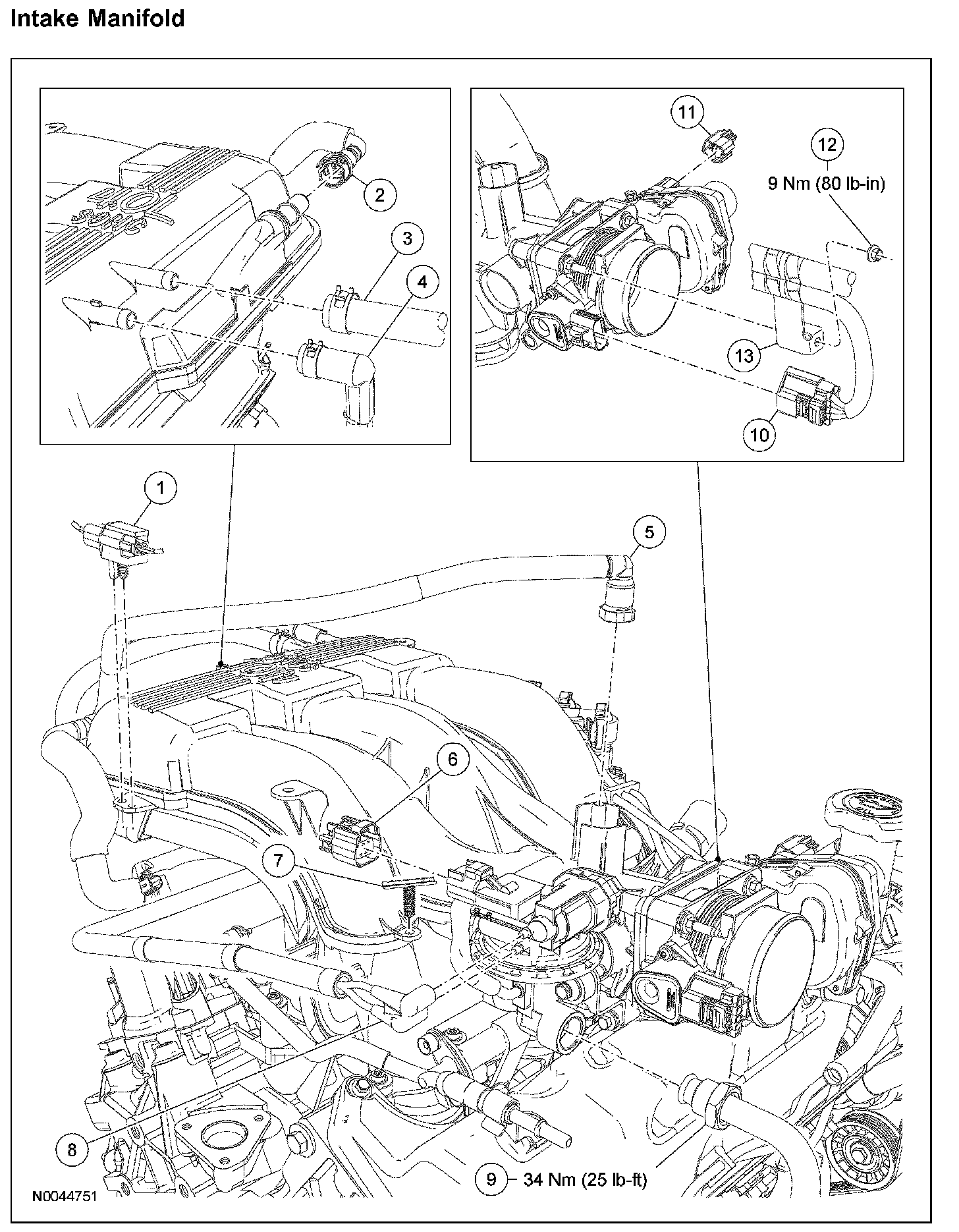 Intake Manifold

2
3
4

11
12
9 Nm (80 lb-in)
13
10

1
5
6
7
8
9 34 Nm (25 lb-ft)

N0044751