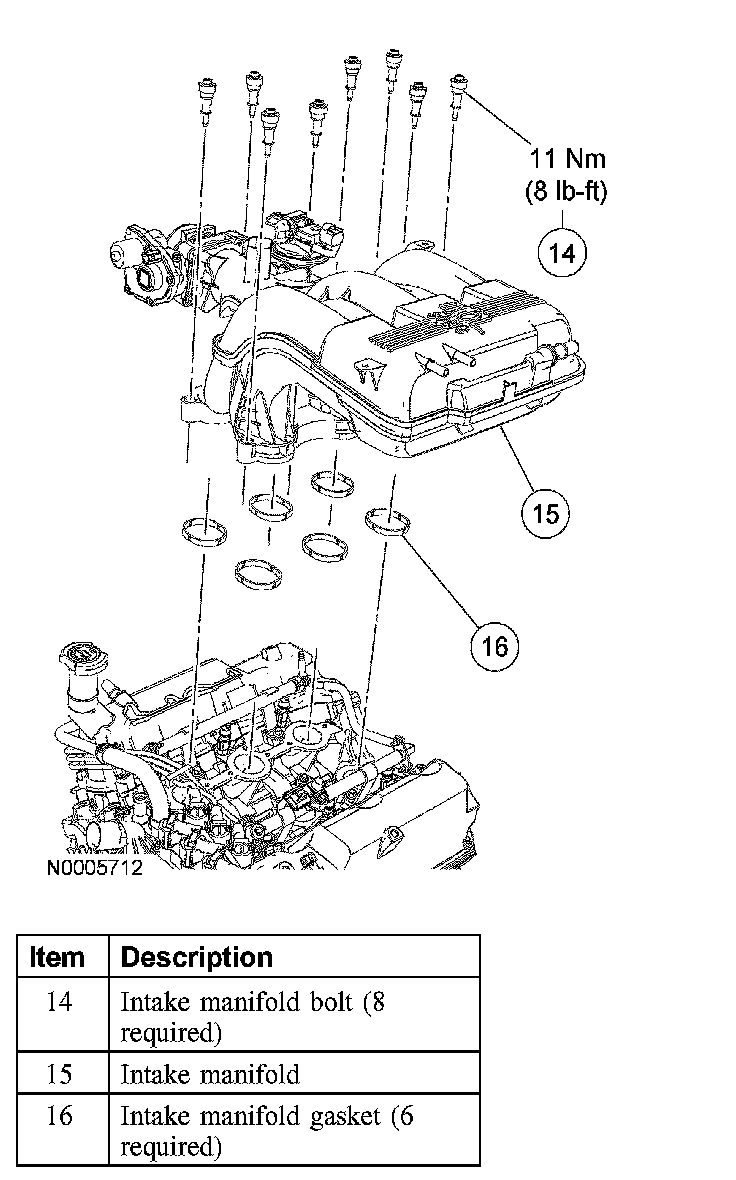 11 Nm
(8 lb-ft)

14

15

16

N0005712

| Item | Description |
|---|---|
| 14 | Intake manifold bolt (8 required) |
| 15 | Intake manifold |
| 16 | Intake manifold gasket (6 required) |