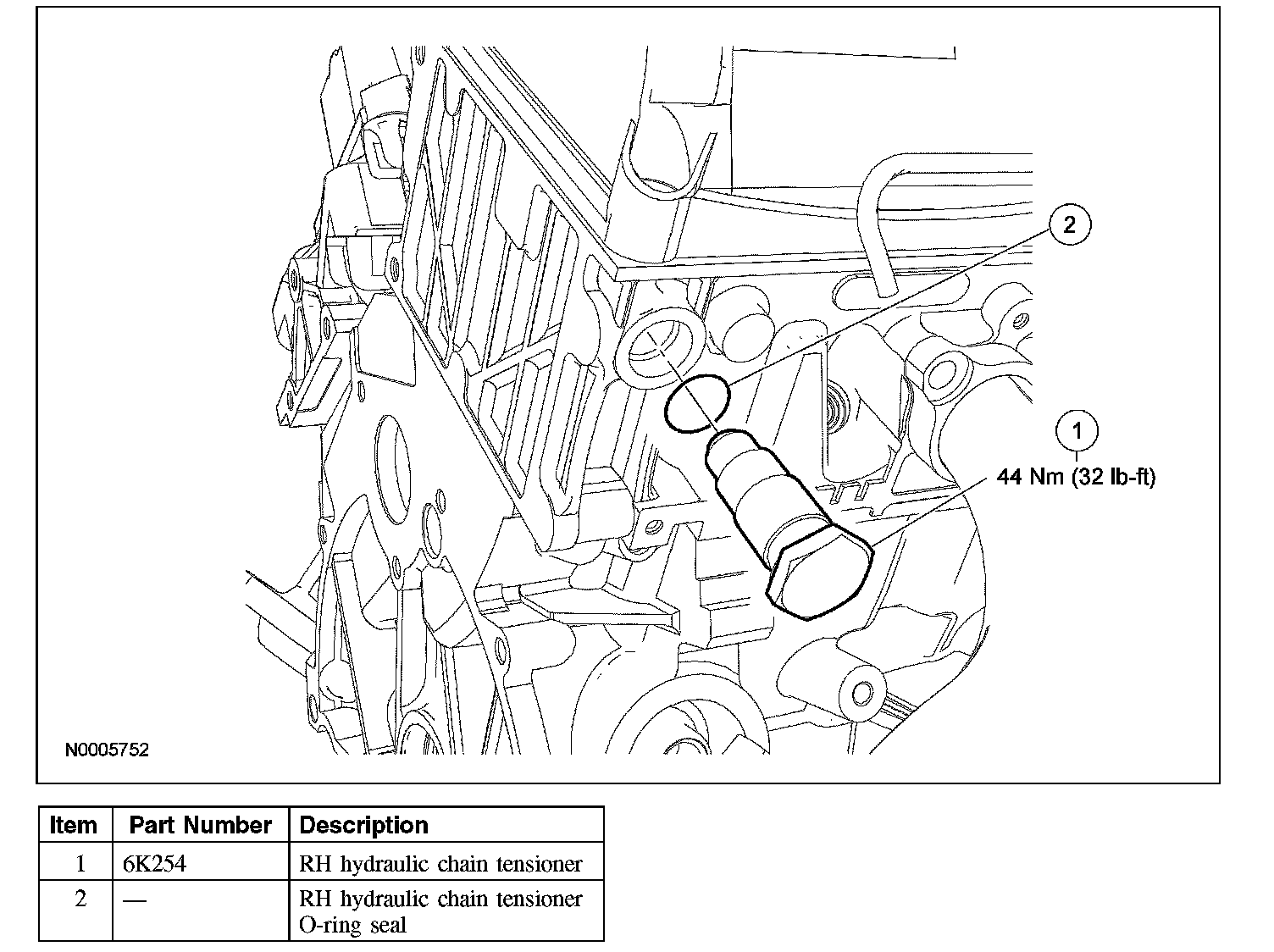 2

1

44 Nm (32 lb-ft)

N0005752

| Item | Part Number | Description |
|---|---|---|
| 1 | 6K254 | RH hydraulic chain tensioner |
| 2 | — | RH hydraulic chain tensioner O-ring seal |