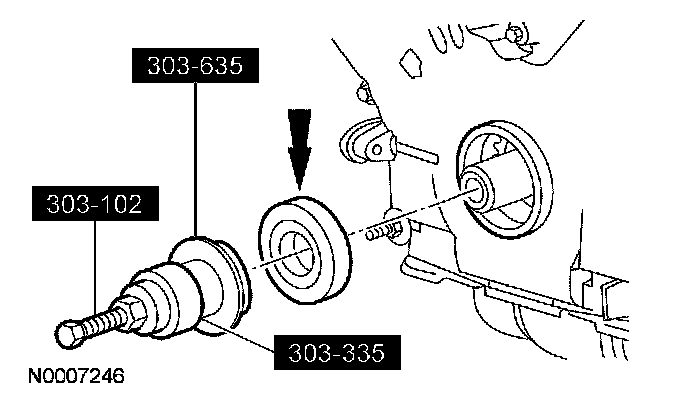 303-635

303-102

303-335

N0007246