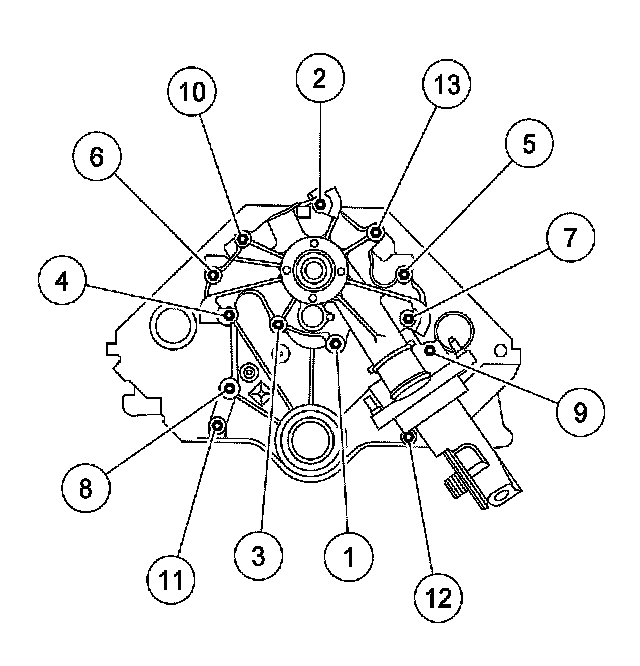 2
10
13
6
5
7
4
9
8
11
3
1
12