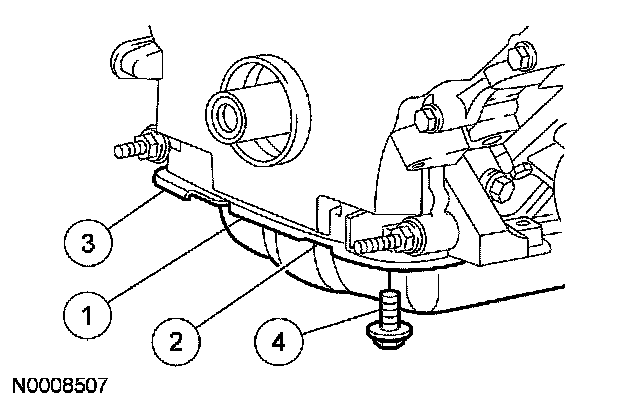 3

1

2

4

N0008507