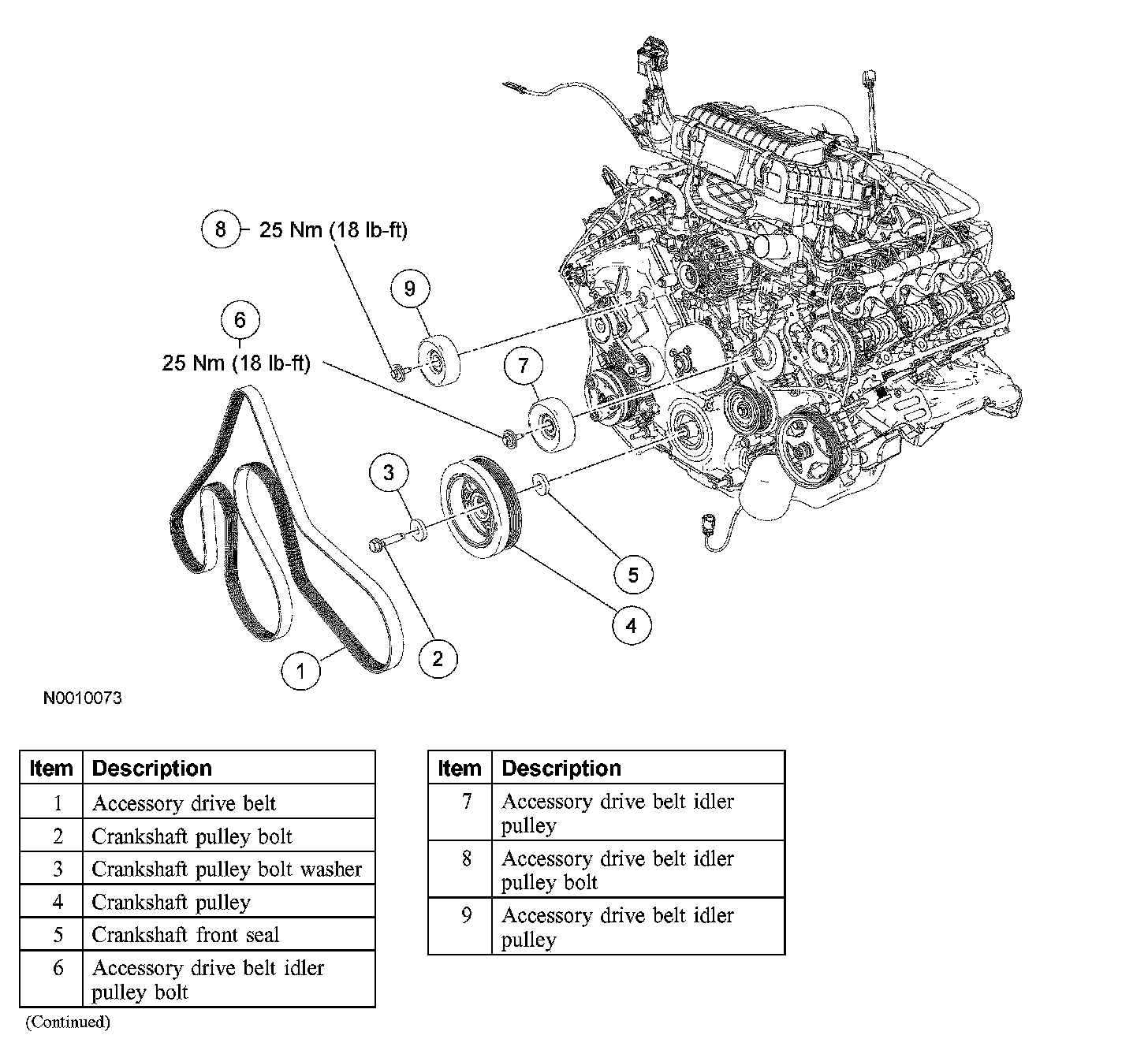 8 25 Nm (18 lb-ft)

9

6

25 Nm (18 lb-ft)

7

3

5

4

2

1

N0010073

| Item | Description |
|---|---|
| 1 | Accessory drive belt |
| 2 | Crankshaft pulley bolt |
| 3 | Crankshaft pulley bolt washer |
| 4 | Crankshaft pulley |
| 5 | Crankshaft front seal |
| 6 | Accessory drive belt idler pulley bolt |

(Continued)

| Item | Description |
|---|---|
| 7 | Accessory drive belt idler pulley |
| 8 | Accessory drive belt idler pulley bolt |
| 9 | Accessory drive belt idler pulley |