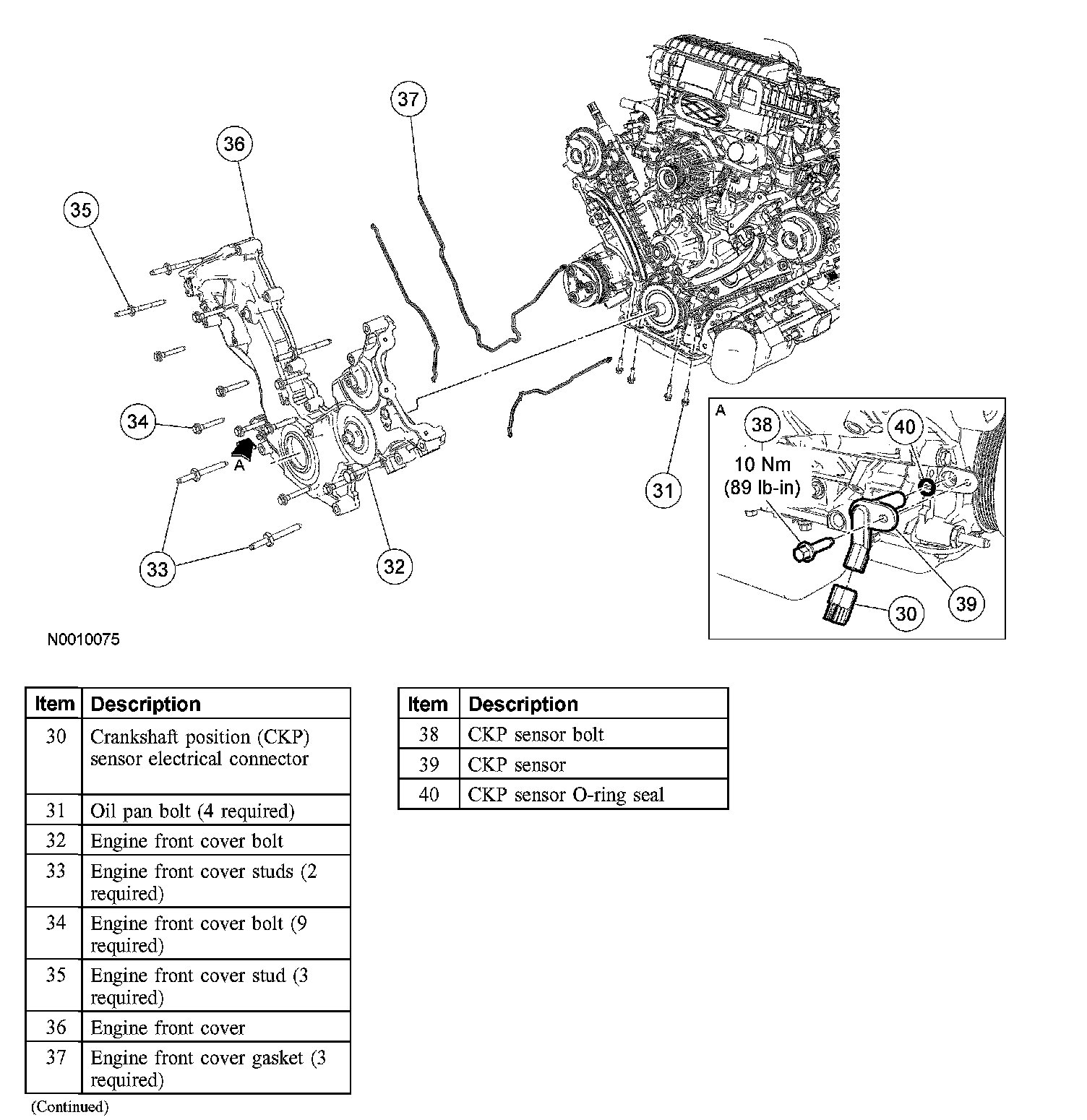 37

36

35

34

A

33

32

31

A

38

10 Nm
(89 lb-in)

40

39

30

N0010075

| Item | Description |
|---|---|
| 30 | Crankshaft position (CKP) sensor electrical connector |
| 31 | Oil pan bolt (4 required) |
| 32 | Engine front cover bolt |
| 33 | Engine front cover studs (2 required) |
| 34 | Engine front cover bolt (9 required) |
| 35 | Engine front cover stud (3 required) |
| 36 | Engine front cover |
| 37 | Engine front cover gasket (3 required) |

(Continued)

| Item | Description |
|---|---|
| 38 | CKP sensor bolt |
| 39 | CKP sensor |
| 40 | CKP sensor O-ring seal |