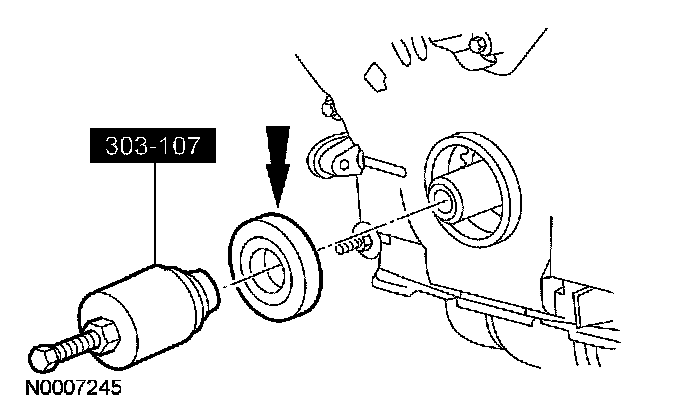 303-107

N0007245