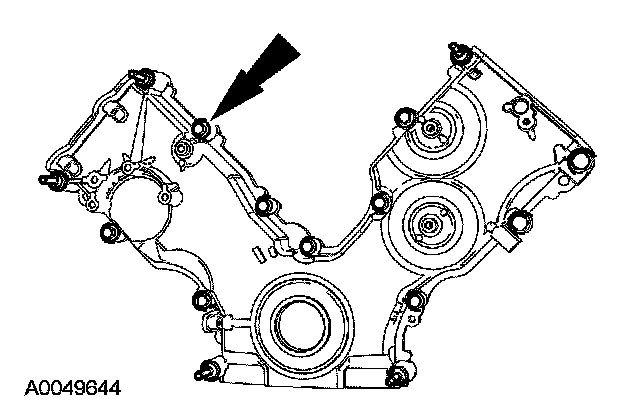 A0049644