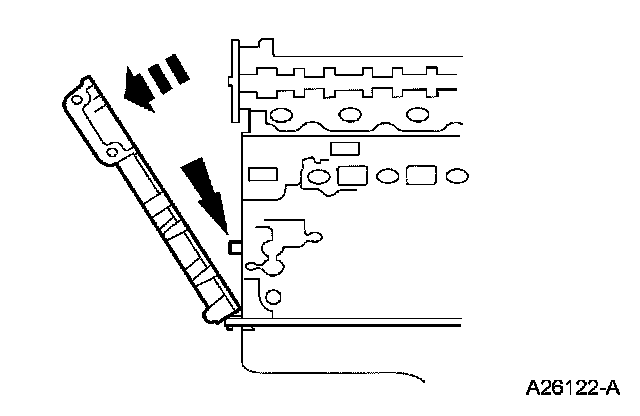 A26122-A