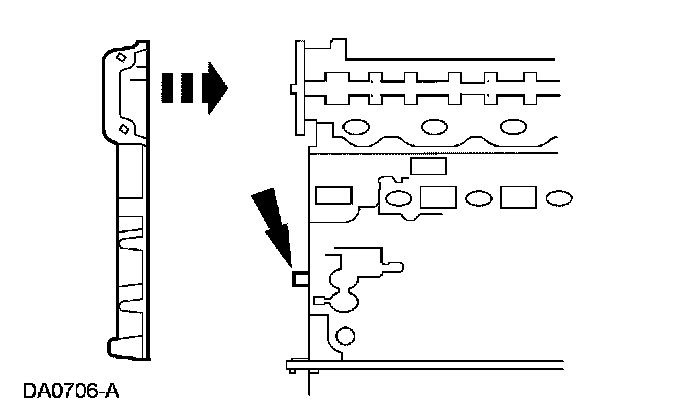 DA0706-A