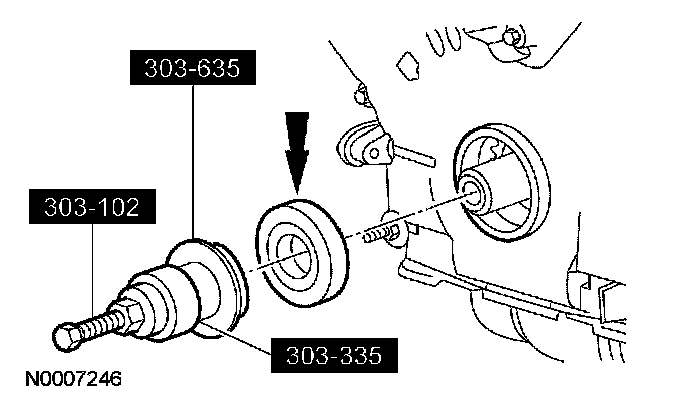 303-635

303-102

303-335

N0007246