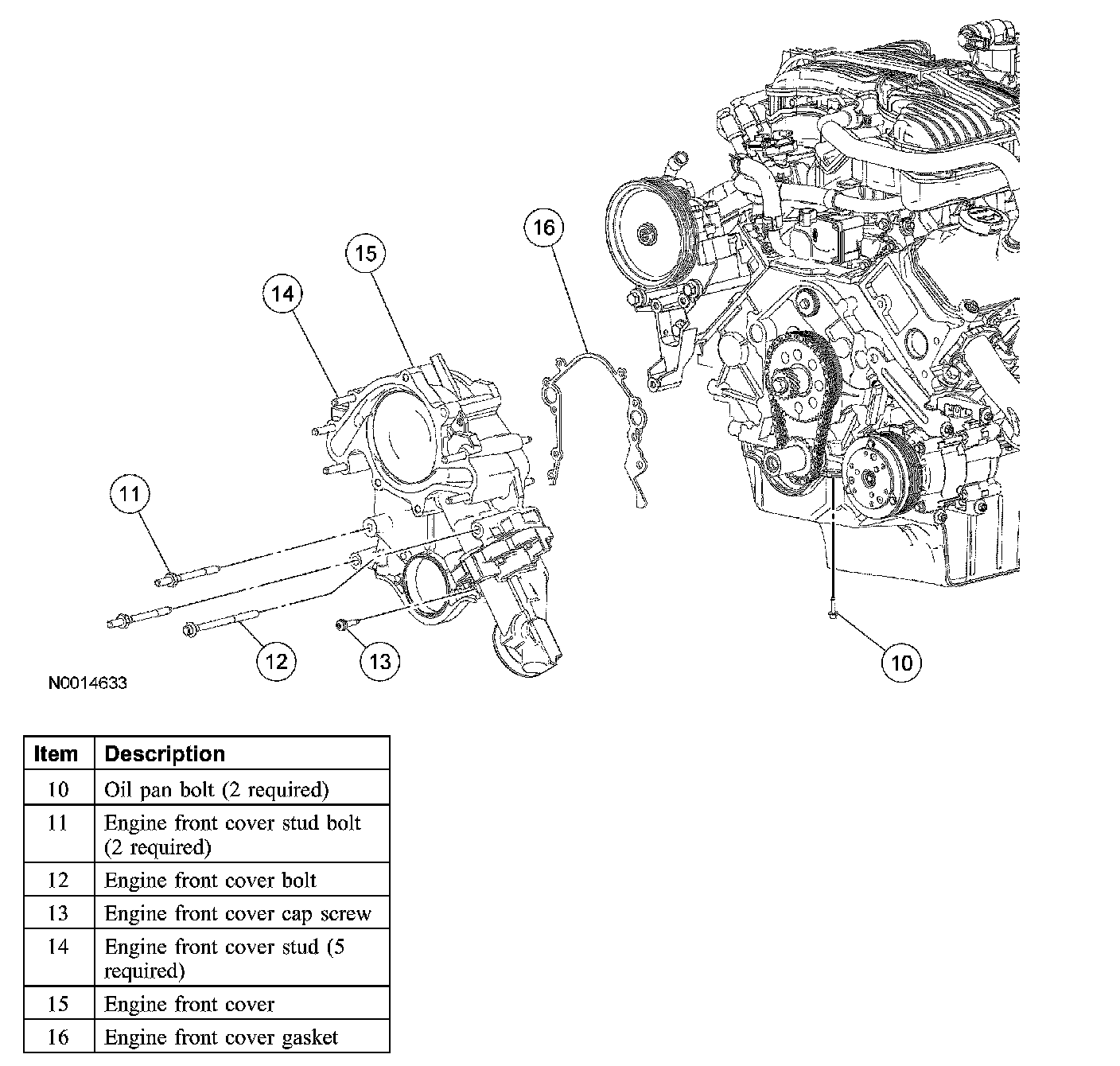 16

15

14

11

12

13

10

N0014633

| Item | Description |
|---|---|
| 10 | Oil pan bolt (2 required) |
| 11 | Engine front cover stud bolt (2 required) |
| 12 | Engine front cover bolt |
| 13 | Engine front cover cap screw |
| 14 | Engine front cover stud (5 required) |
| 15 | Engine front cover |
| 16 | Engine front cover gasket |