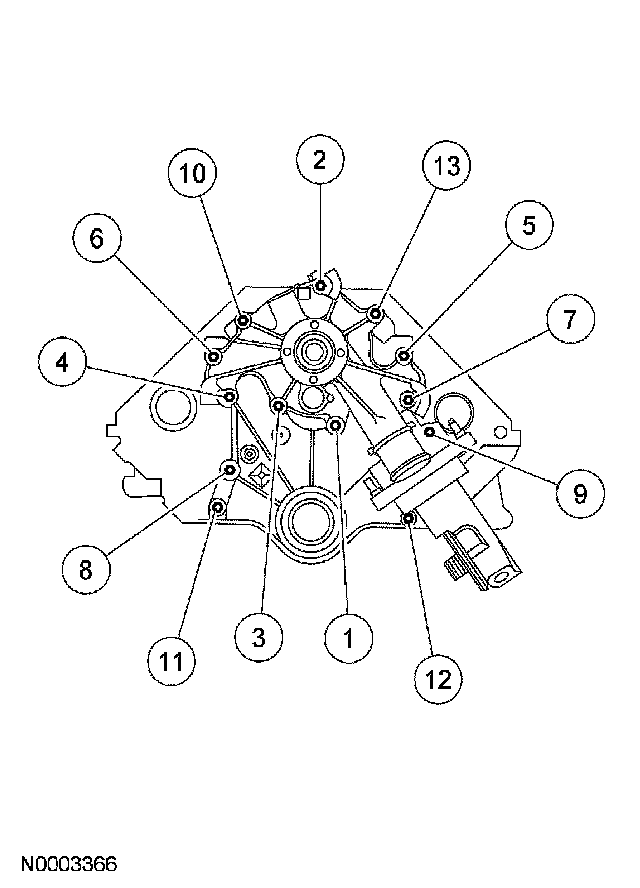 2
10
13
6
5
7
4
9
8
11
3
1
12
N0003366