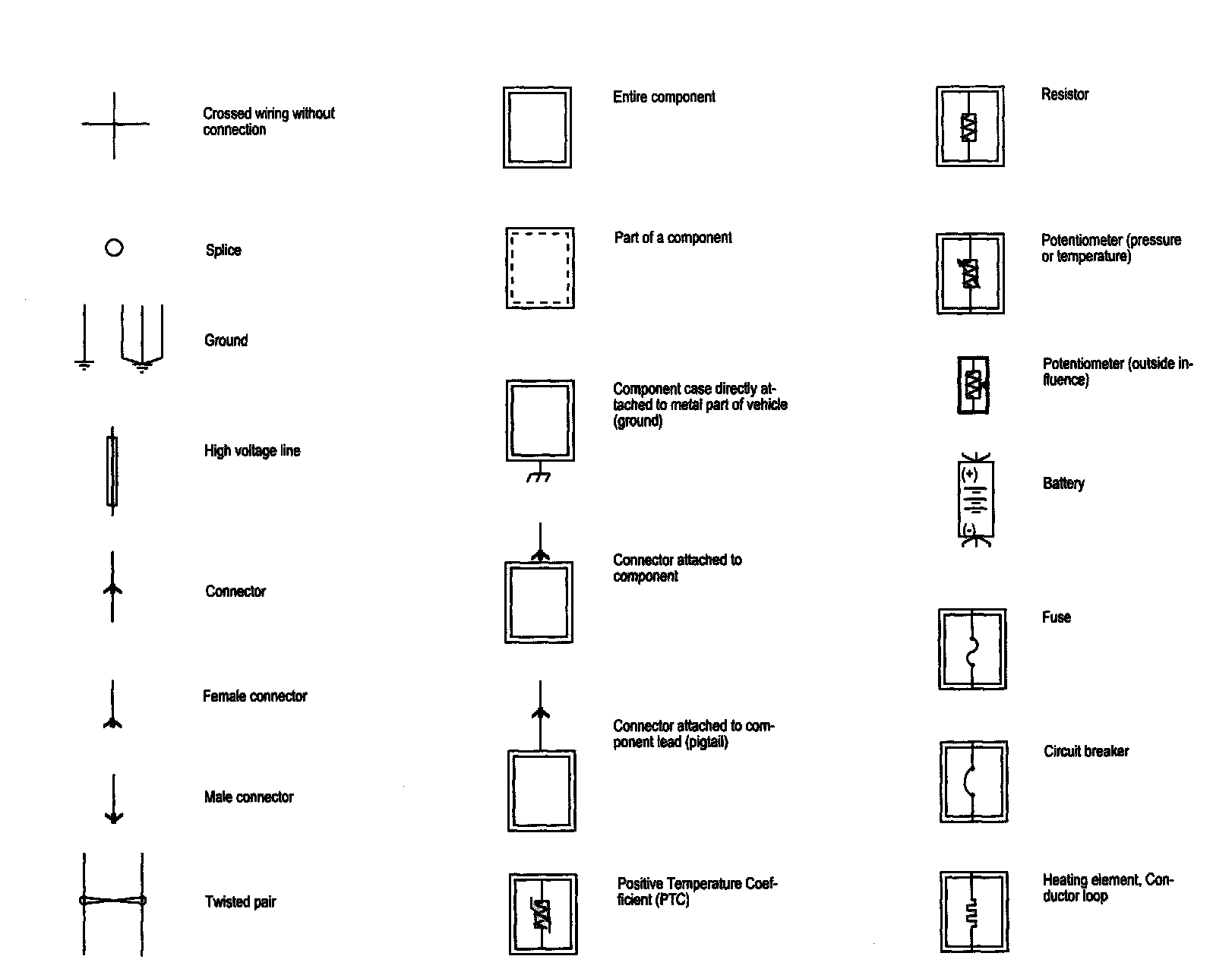 Crossed wiring without connection

Splice

Ground

High voltage line

Connector

Female connector

Male connector

Twisted pair

Entire component

Part of a component

Component case directly attached to metal part of vehicle (ground)

Connector attached to component

Connector attached to component lead (pigtail)

Positive Temperature Coefficient (PTC)

Resistor

Potentiometer (pressure or temperature)

Potentiometer (outside influence)

(+)

(-)

Battery

Fuse

Circuit breaker

Heating element, Conductor loop