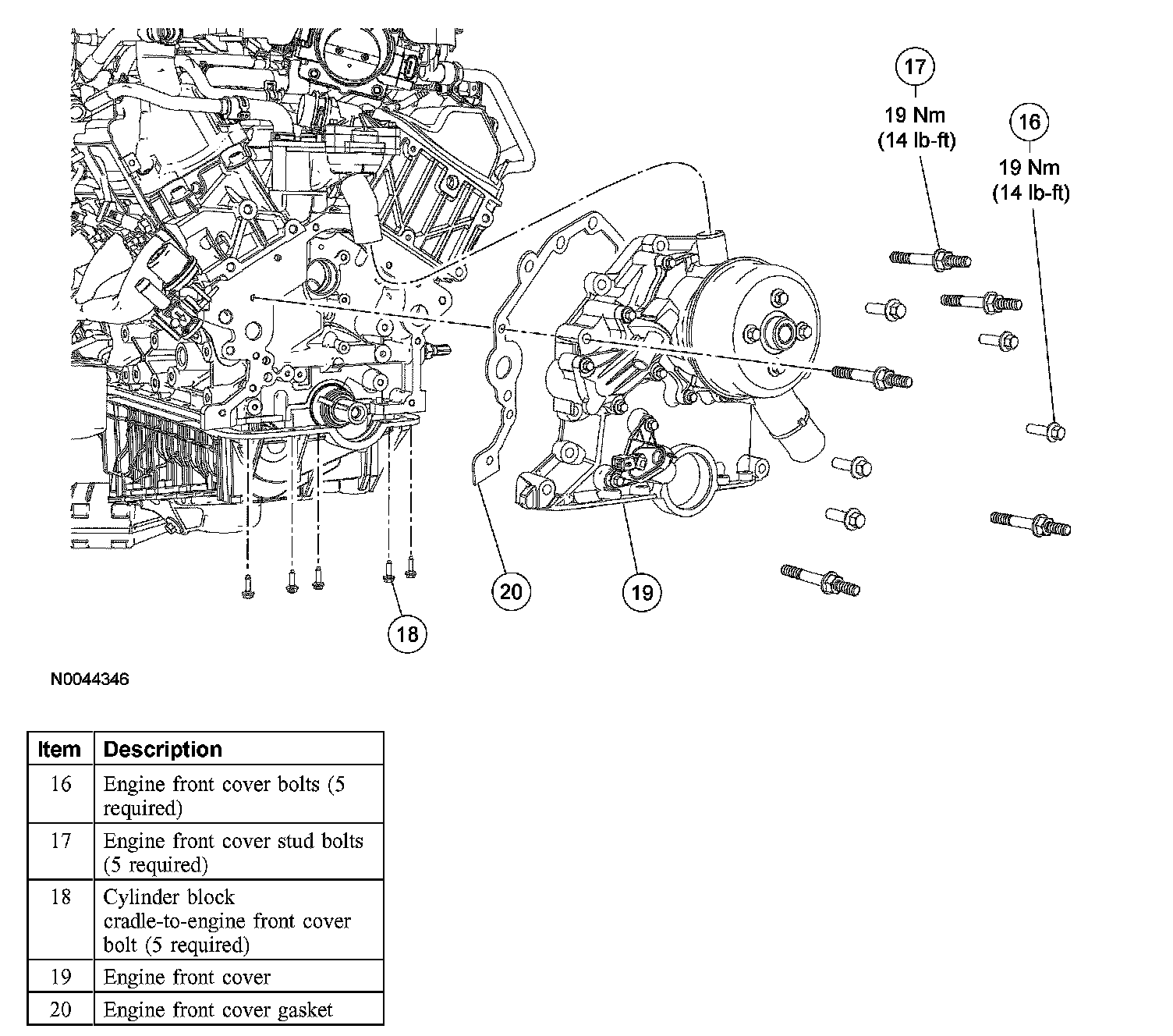 17
19 Nm
(14 lb-ft)

16
19 Nm
(14 lb-ft)

20

19

18

N0044346

| Item | Description |
|---|---|
| 16 | Engine front cover bolts (5 required) |
| 17 | Engine front cover stud bolts (5 required) |
| 18 | Cylinder block cradle-to-engine front cover bolt (5 required) |
| 19 | Engine front cover |
| 20 | Engine front cover gasket |