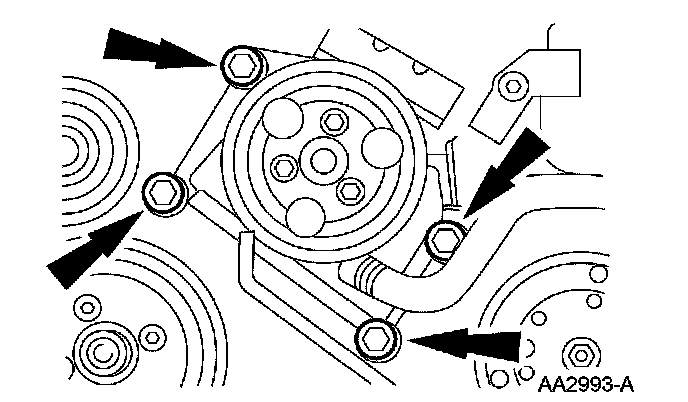 AA2993-A